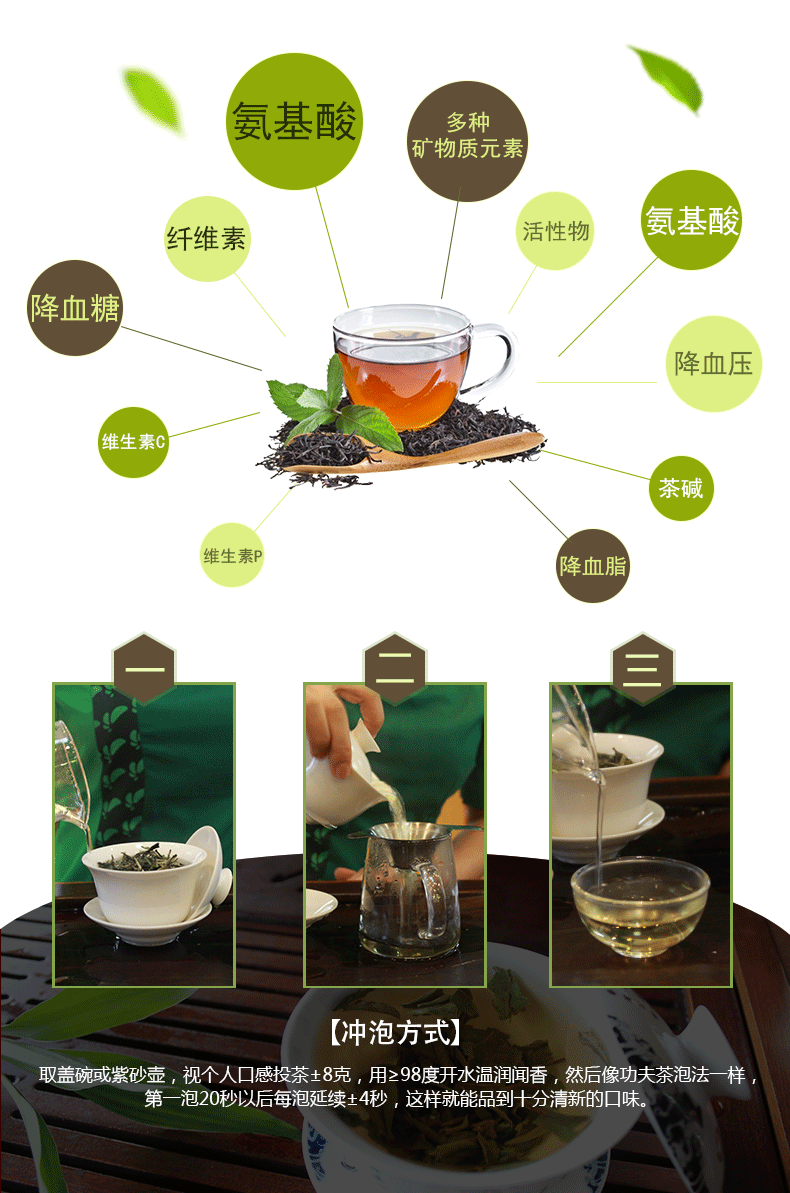 氨基酸

多种
矿物质元素

纤维素

活性物

氨基酸

降血糖

降血压

维生素C

茶碱

维生素P

降血脂

一

二

三

【冲泡方式】

取盖碗或紫砂壶，视个人口感投茶±8克，用≥98度开水温润闻香，然后像功夫茶泡法一样，第一泡20秒以后每泡延续±4秒，这样就能品到十分清新的口味。